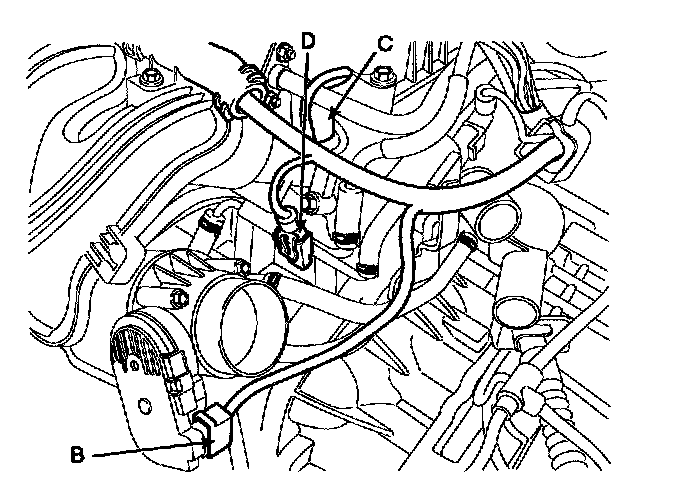 D
C
B