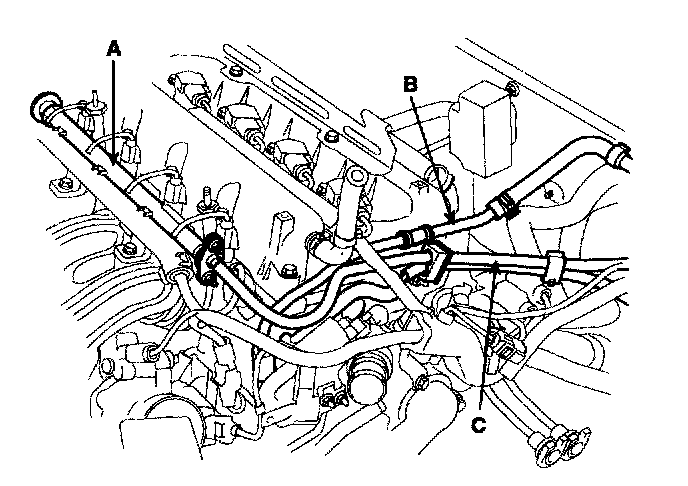 A
B
C