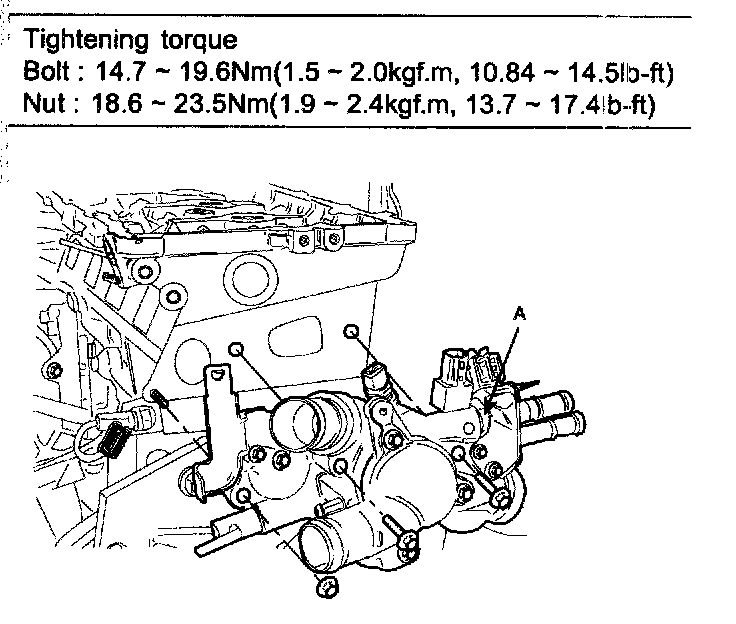 Tightening torque
Bolt : 14.7 ~ 19.6Nm(1.5 ~ 2.0kgf.m, 10.84 ~ 14.5lb-ft)
Nut : 18.6 ~ 23.5Nm(1.9 ~ 2.4kgf.m, 13.7 ~ 17.4lb-ft)

A