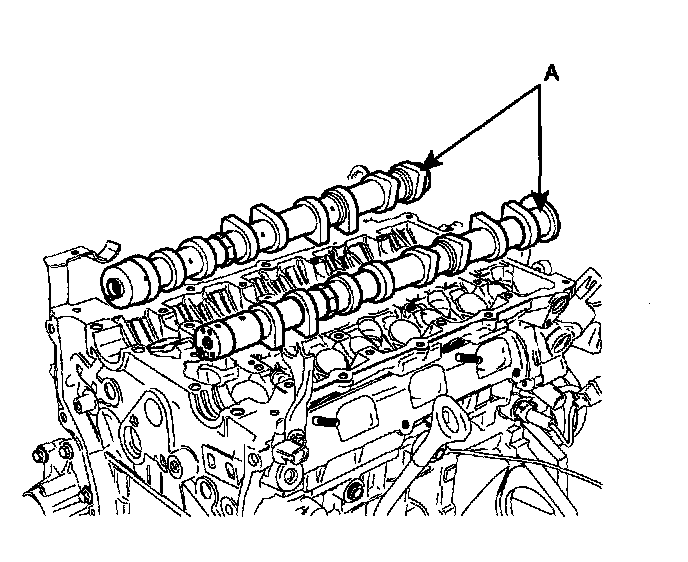 A