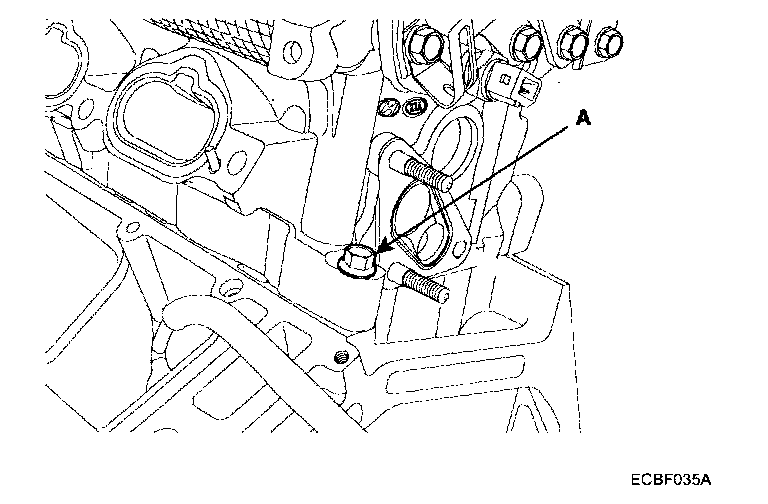 A

ECBF035A