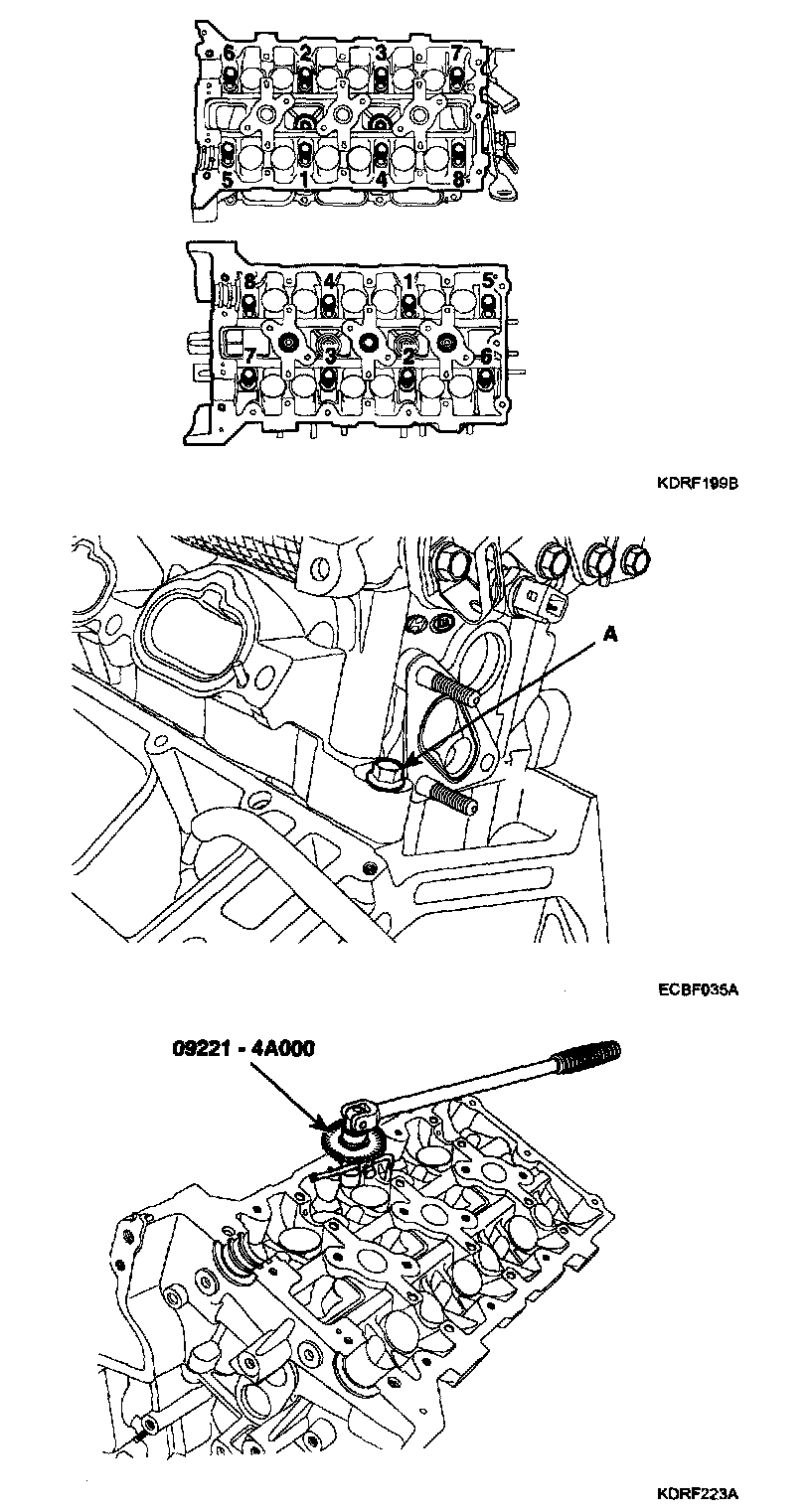 6
2
3
7
5
1
4
8

8
4
1
5
7
3
2
6

KDRF199B

A

ECBF035A

09221 - 4A000

KDRF223A