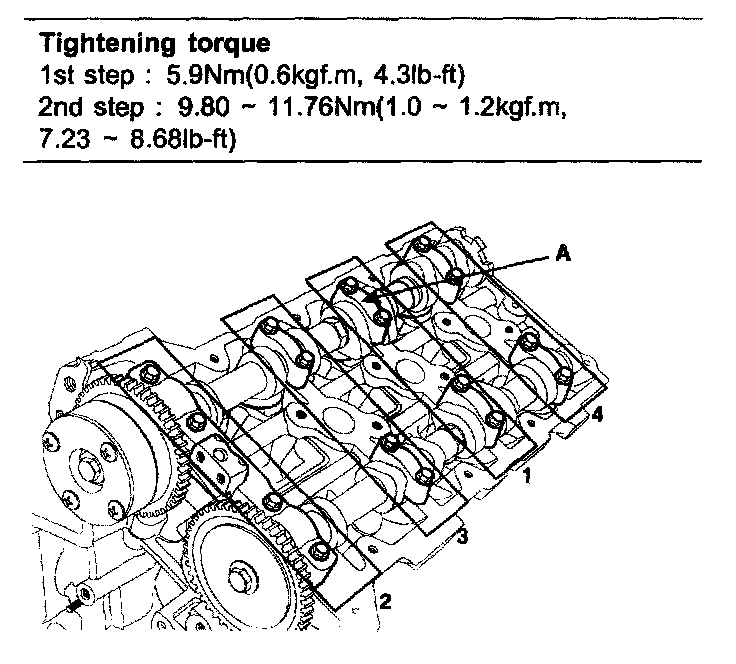 **Tightening torque**
1st step : 5.9Nm(0.6kgf.m, 4.3lb-ft)
2nd step : 9.80 ~ 11.76Nm(1.0 ~ 1.2kgf.m, 7.23 ~ 8.68lb-ft)

A
4
1
3
2