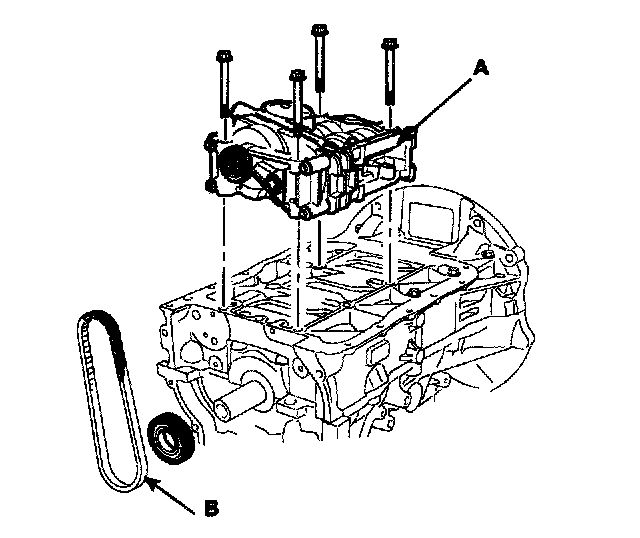 A

B