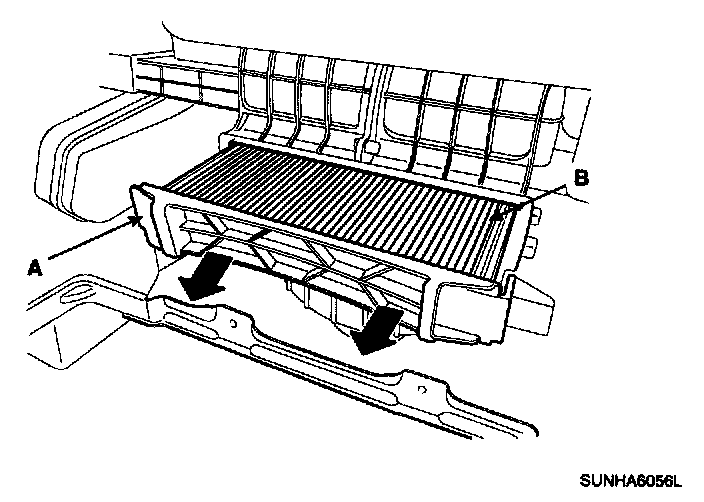 B

A

SUNHA6056L