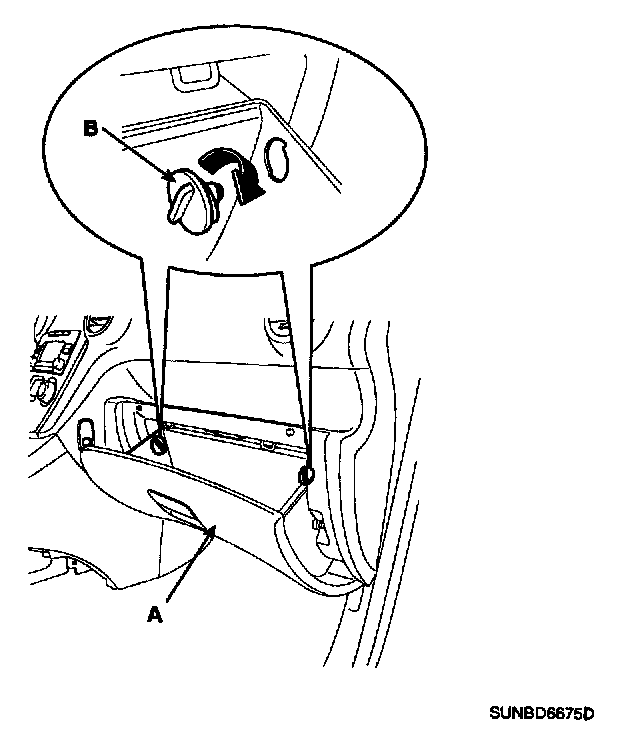 B

A

SUNBD6675D