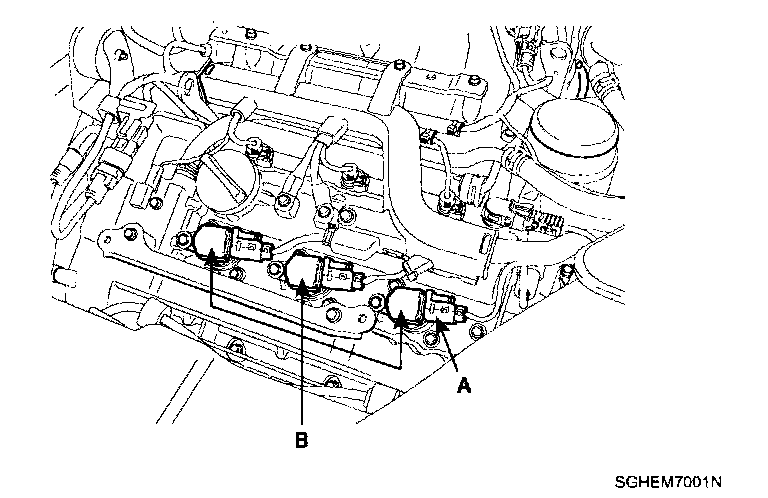 A

B

SGHEM7001N