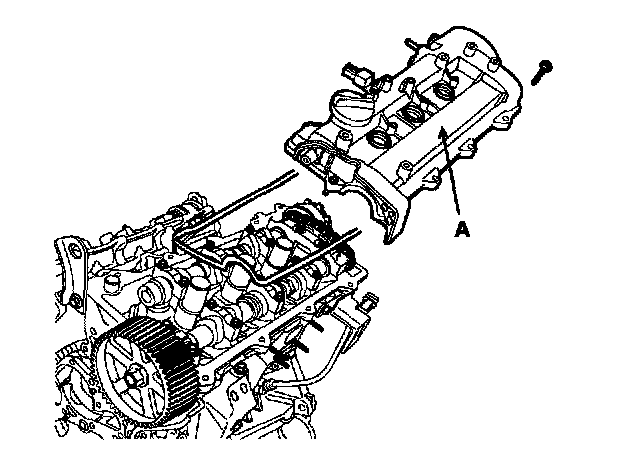 A