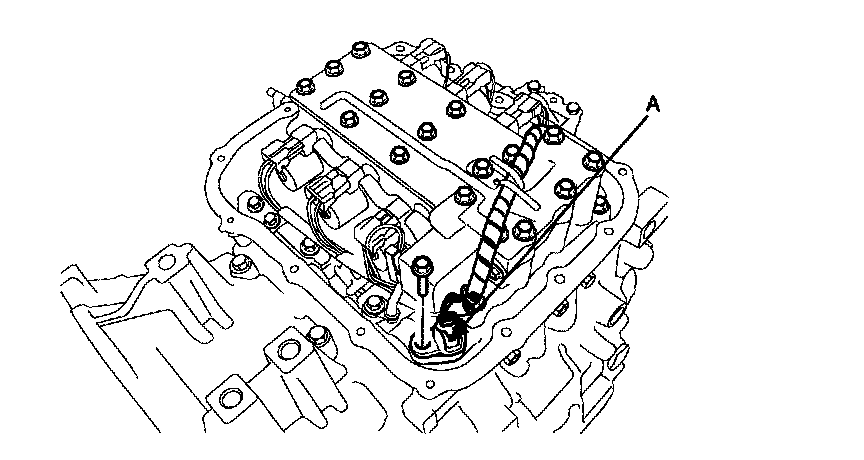 A