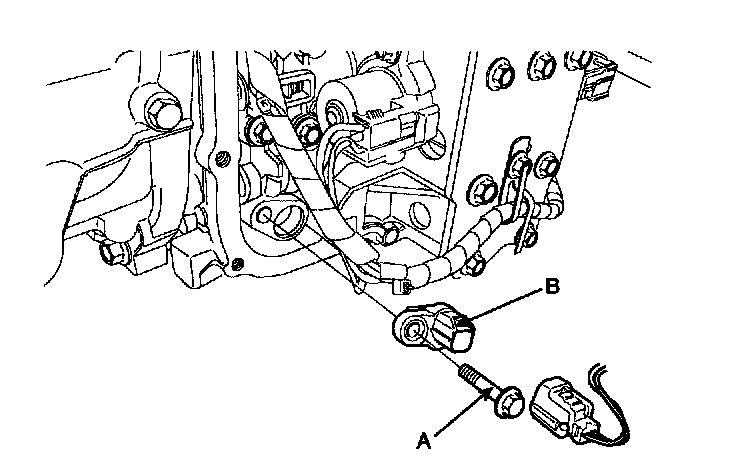 B

A