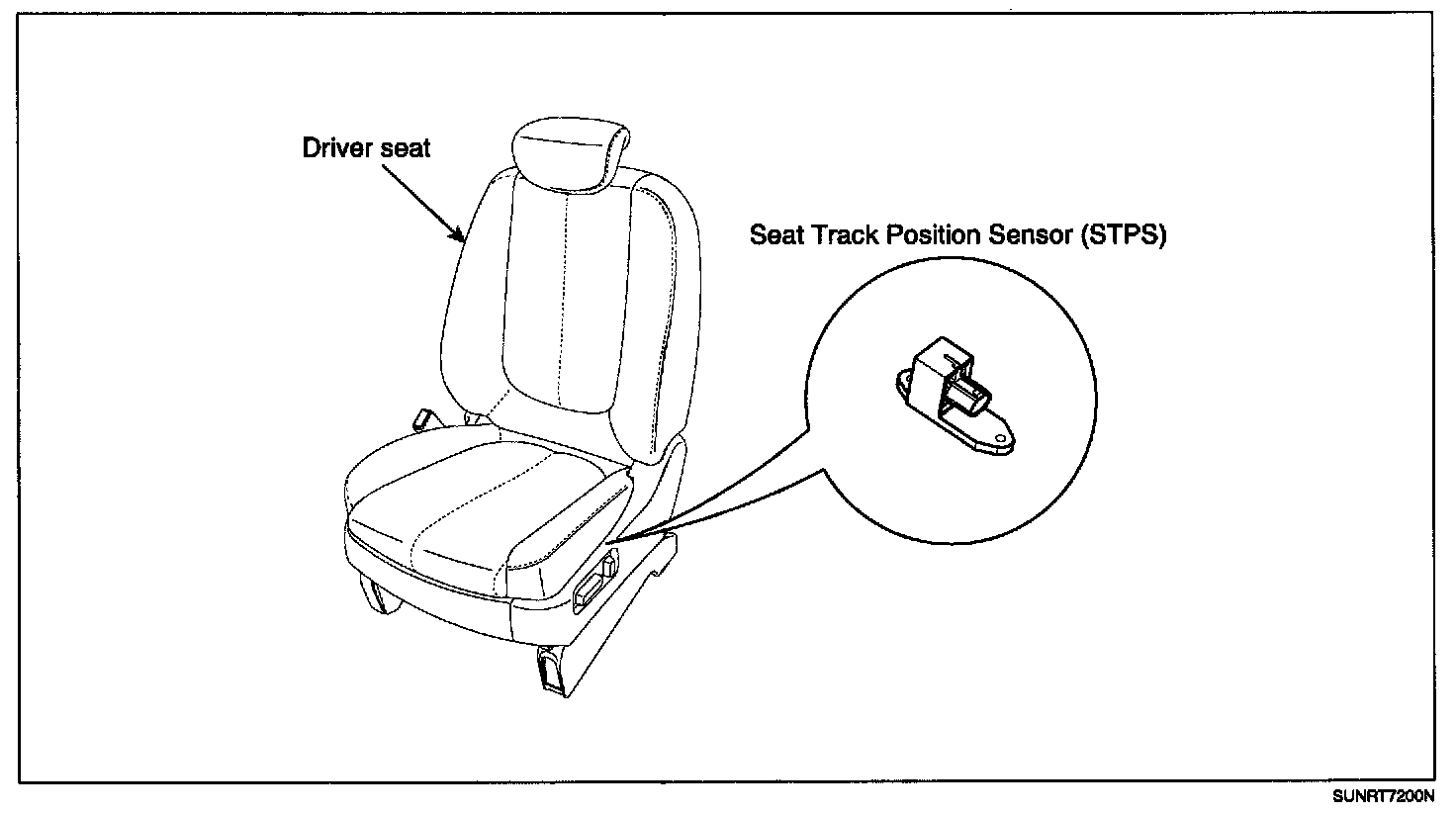 Driver seat

Seat Track Position Sensor (STPS)

SUNRT7200N