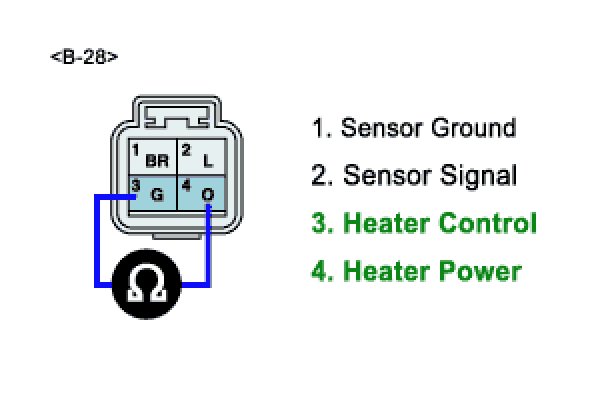 <B-28>

1 BR
2 L
3 G
4 O

Ω

1. Sensor Ground
2. Sensor Signal
3. Heater Control
4. Heater Power