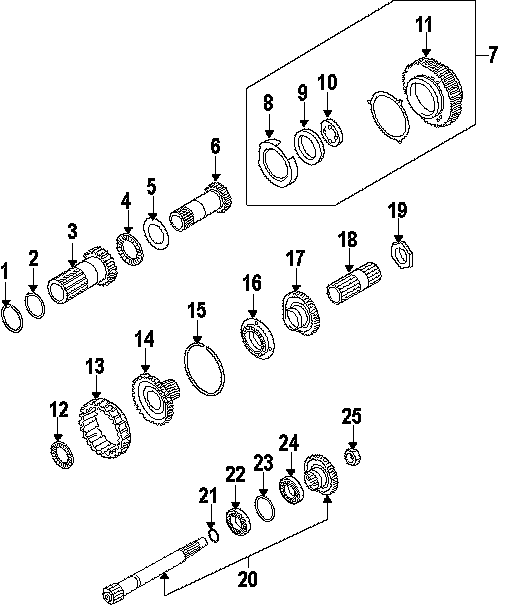 11
7
8
9
10
6
5
4
3
2
1
19
18
17
16
15
14
13
12
25
24
23
22
21
20