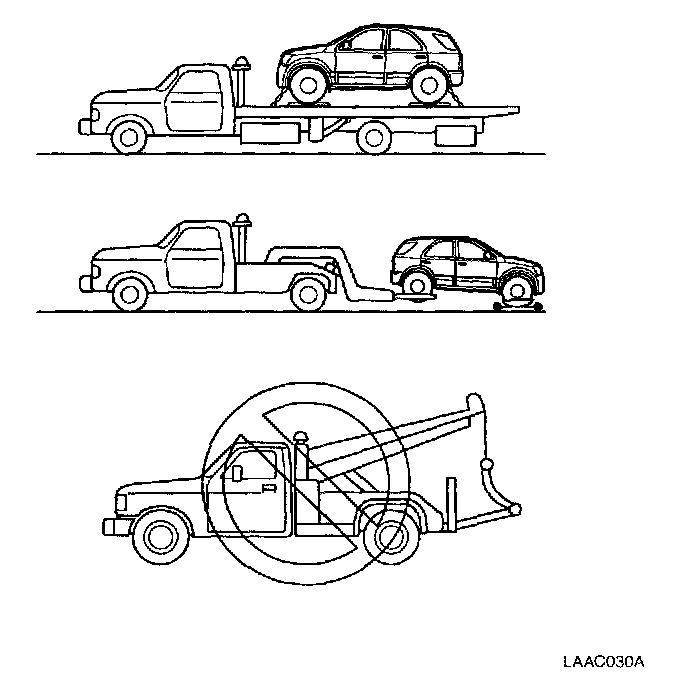 LAAC030A