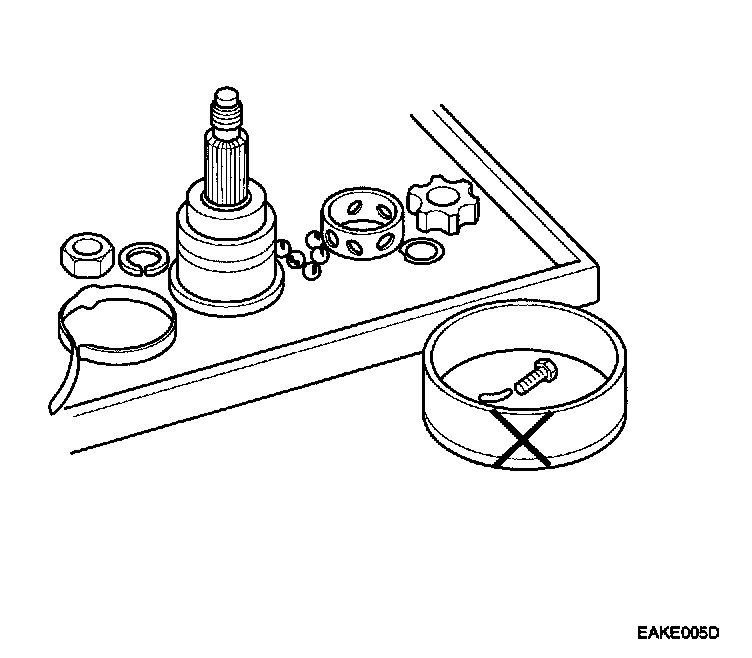 EAKE005D