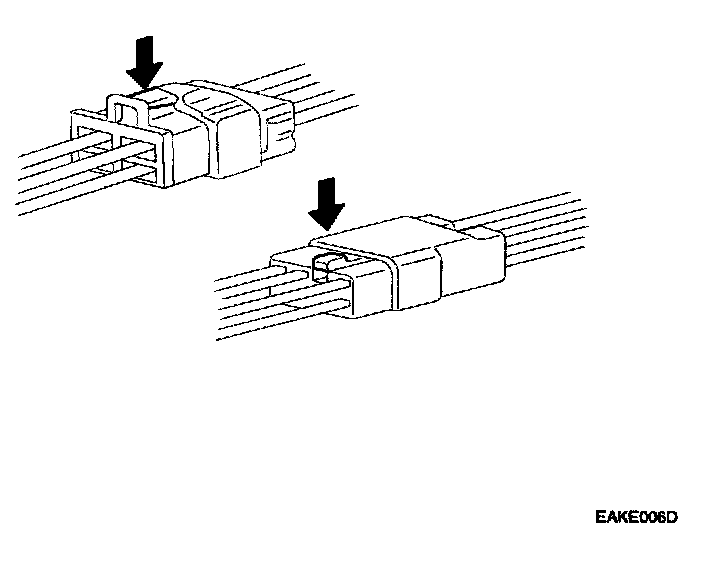 EAKE006D