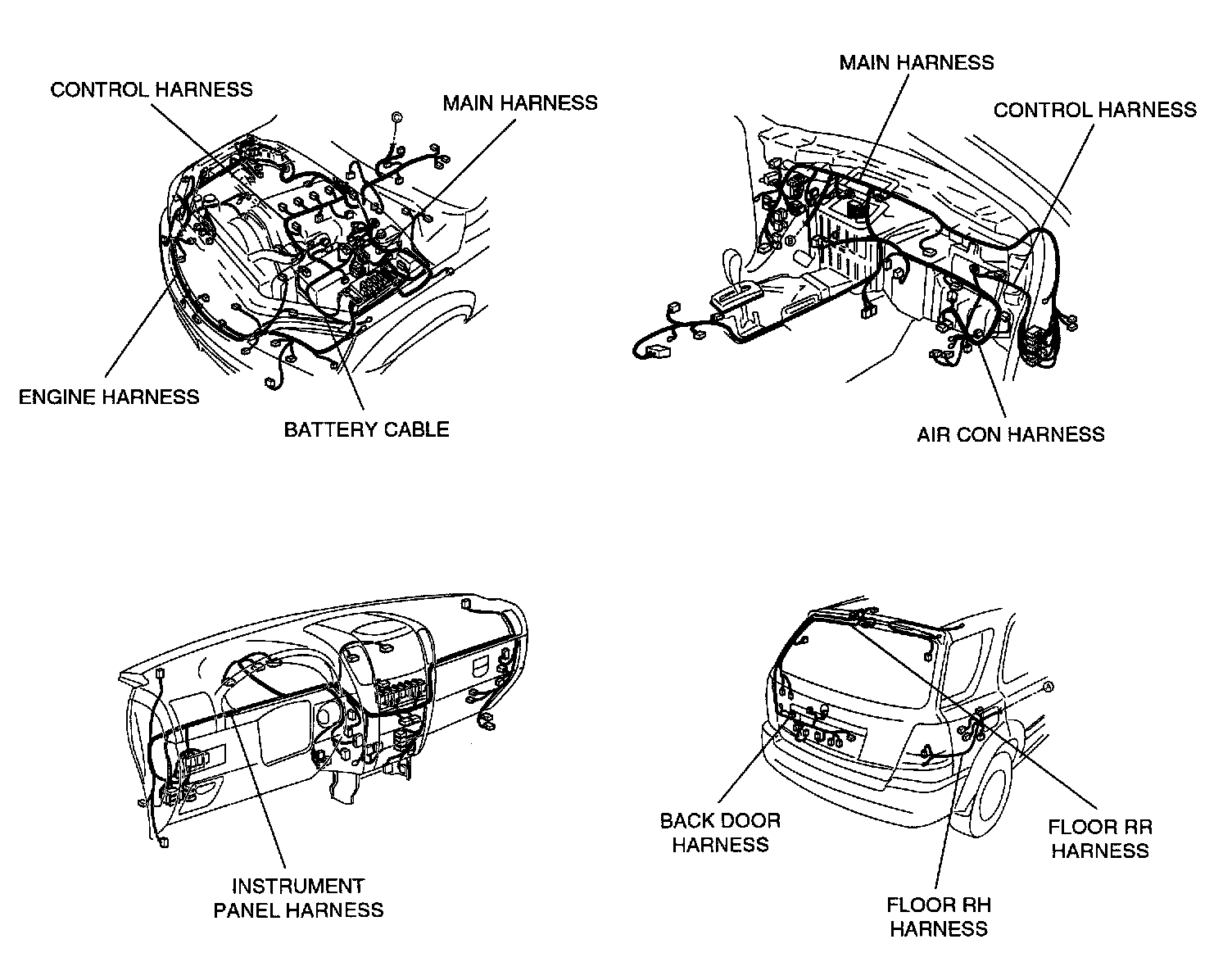 CONTROL HARNESS

MAIN HARNESS

ENGINE HARNESS

BATTERY CABLE

MAIN HARNESS

CONTROL HARNESS

AIR CON HARNESS

INSTRUMENT PANEL HARNESS

BACK DOOR HARNESS

FLOOR RR HARNESS

FLOOR RH HARNESS