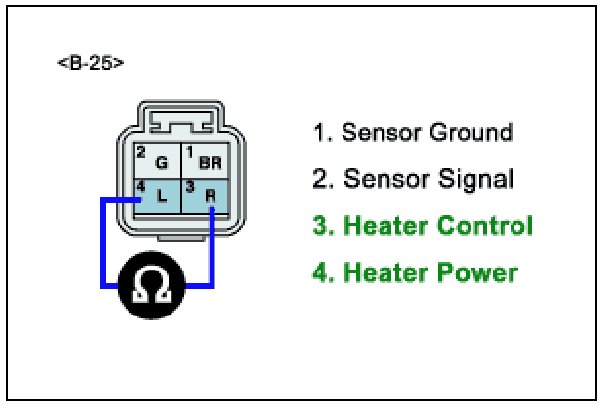 <B-25>

2 G
1 BR
4 L
3 R

Ω

1. Sensor Ground
2. Sensor Signal
3. Heater Control
4. Heater Power