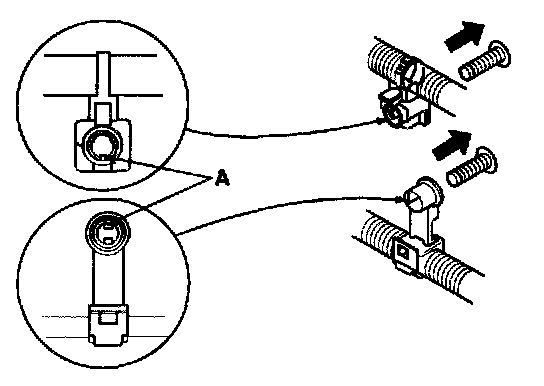 A