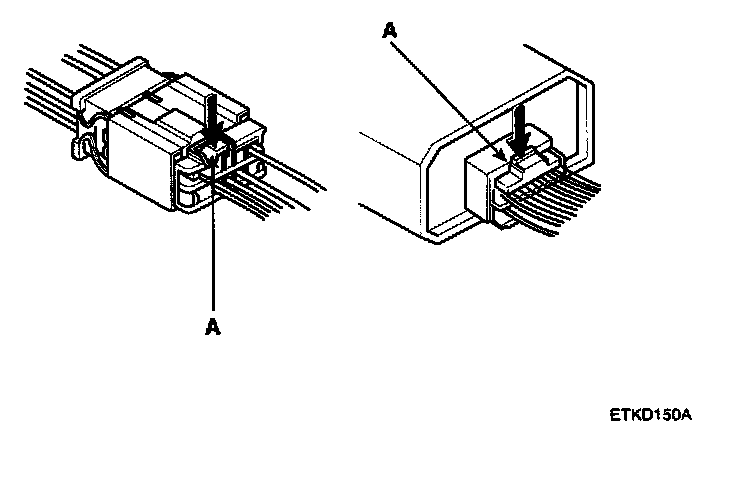 A

A

ETKD150A