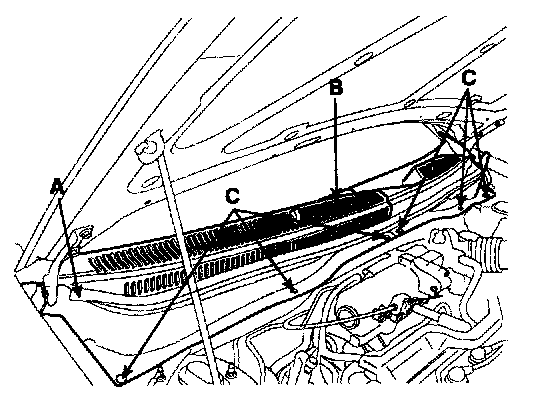 B
C
A
C