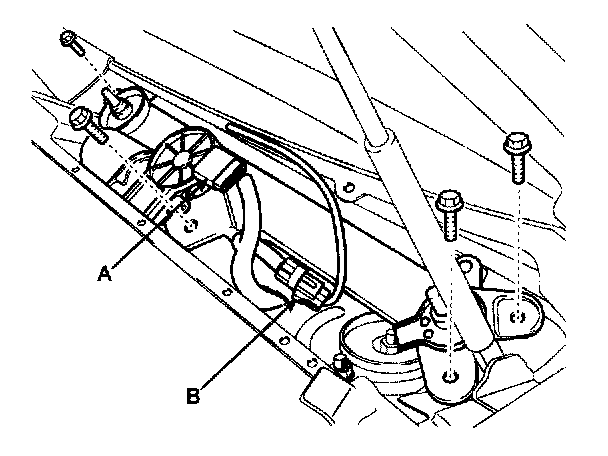 A

B