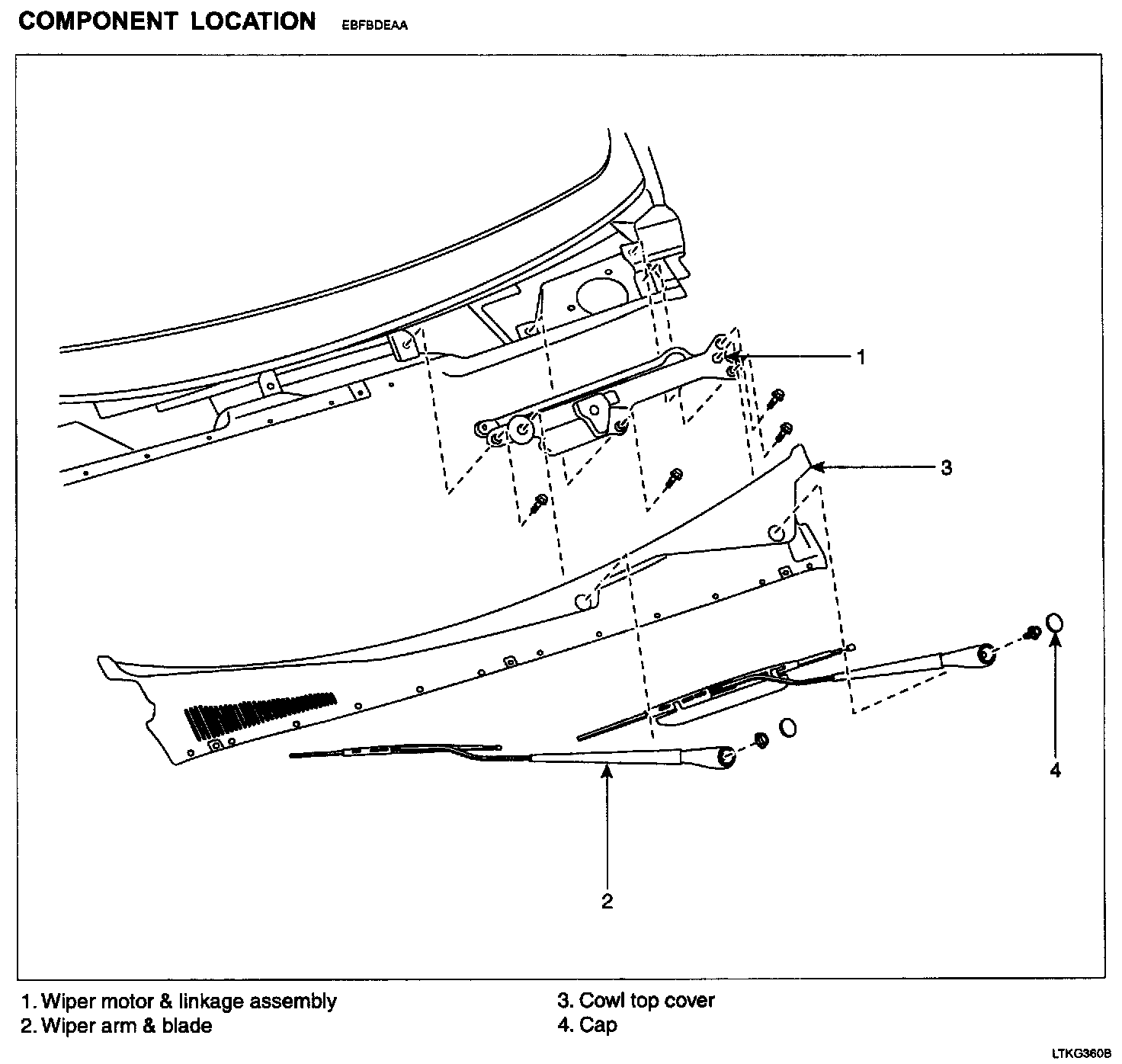 COMPONENT LOCATION EBFBDEAA

1

3

4

2

1. Wiper motor & linkage assembly
2. Wiper arm & blade

3. Cowl top cover
4. Cap

LTKG360B