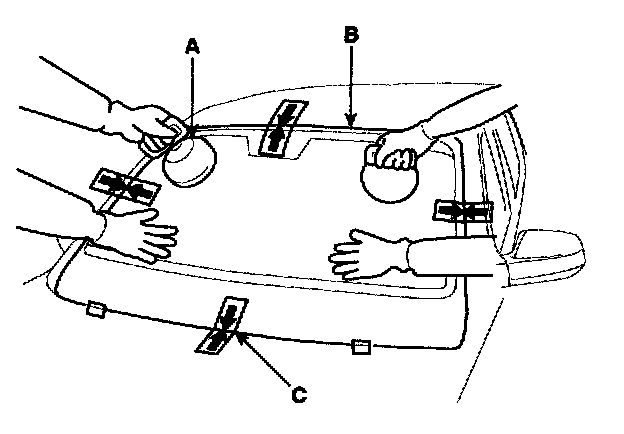 A
B
C