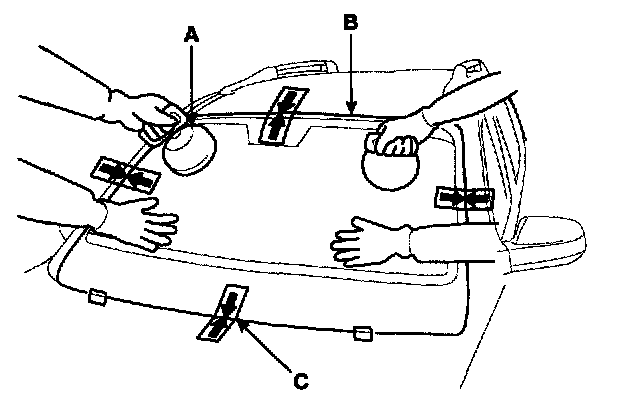 A
B
C