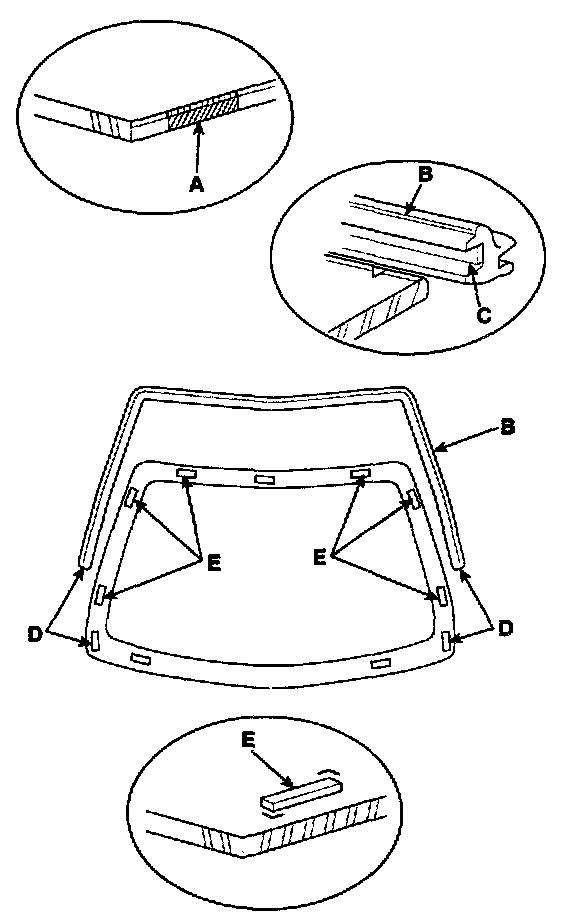 A

B

C

B

E

E

D

D

E