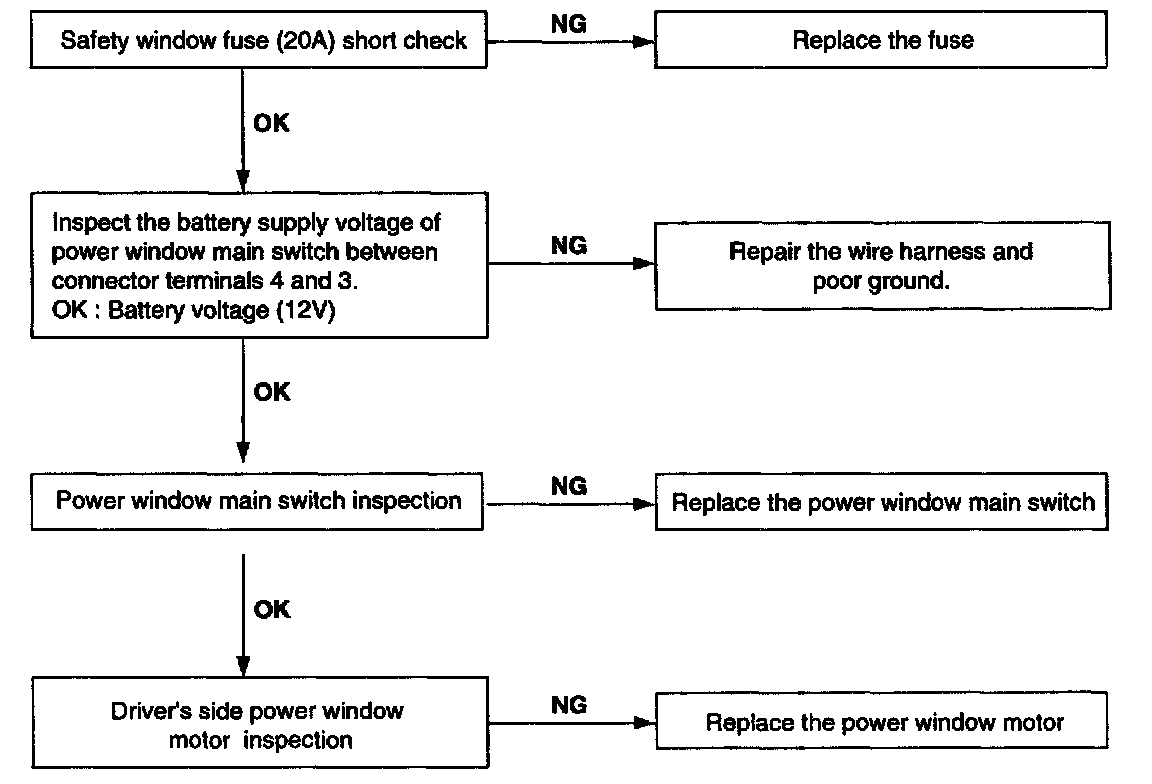 Safety window fuse (20A) short check

NG

Replace the fuse

OK

Inspect the battery supply voltage of power window main switch between connector terminals 4 and 3.
OK : Battery voltage (12V)

NG

Repair the wire harness and poor ground.

OK

Power window main switch inspection

NG

Replace the power window main switch

OK

Driver's side power window motor inspection

NG

Replace the power window motor