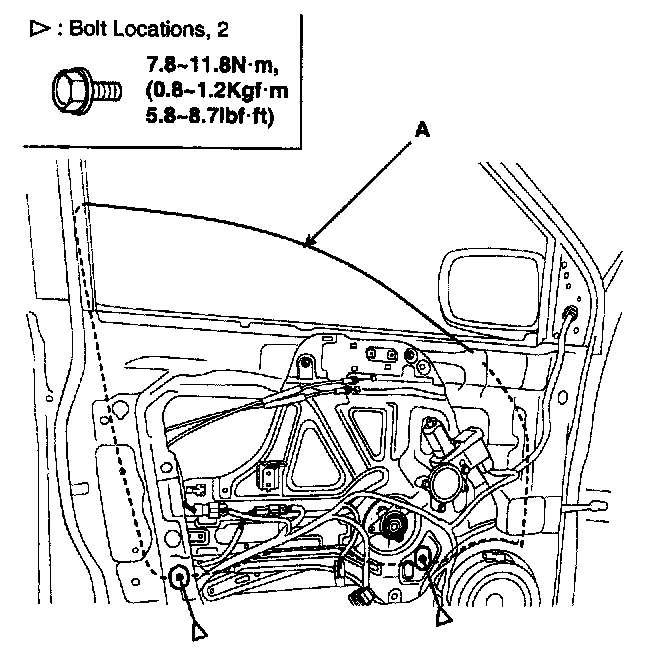 ▷ : Bolt Locations, 2

7.8~11.8N·m,
(0.8~1.2Kgf·m
5.8~8.7lbf·ft)

A