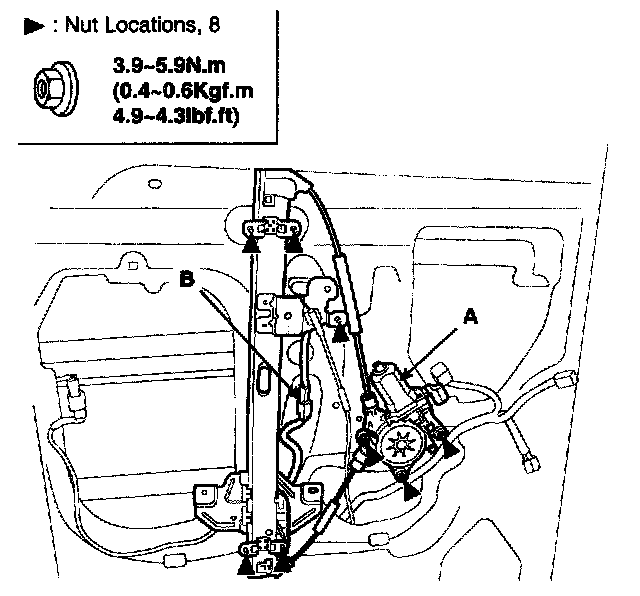 ▶ : Nut Locations, 8

3.9~5.9N.m
(0.4~0.6Kgf.m
4.9~4.3lbf.ft)

B

A