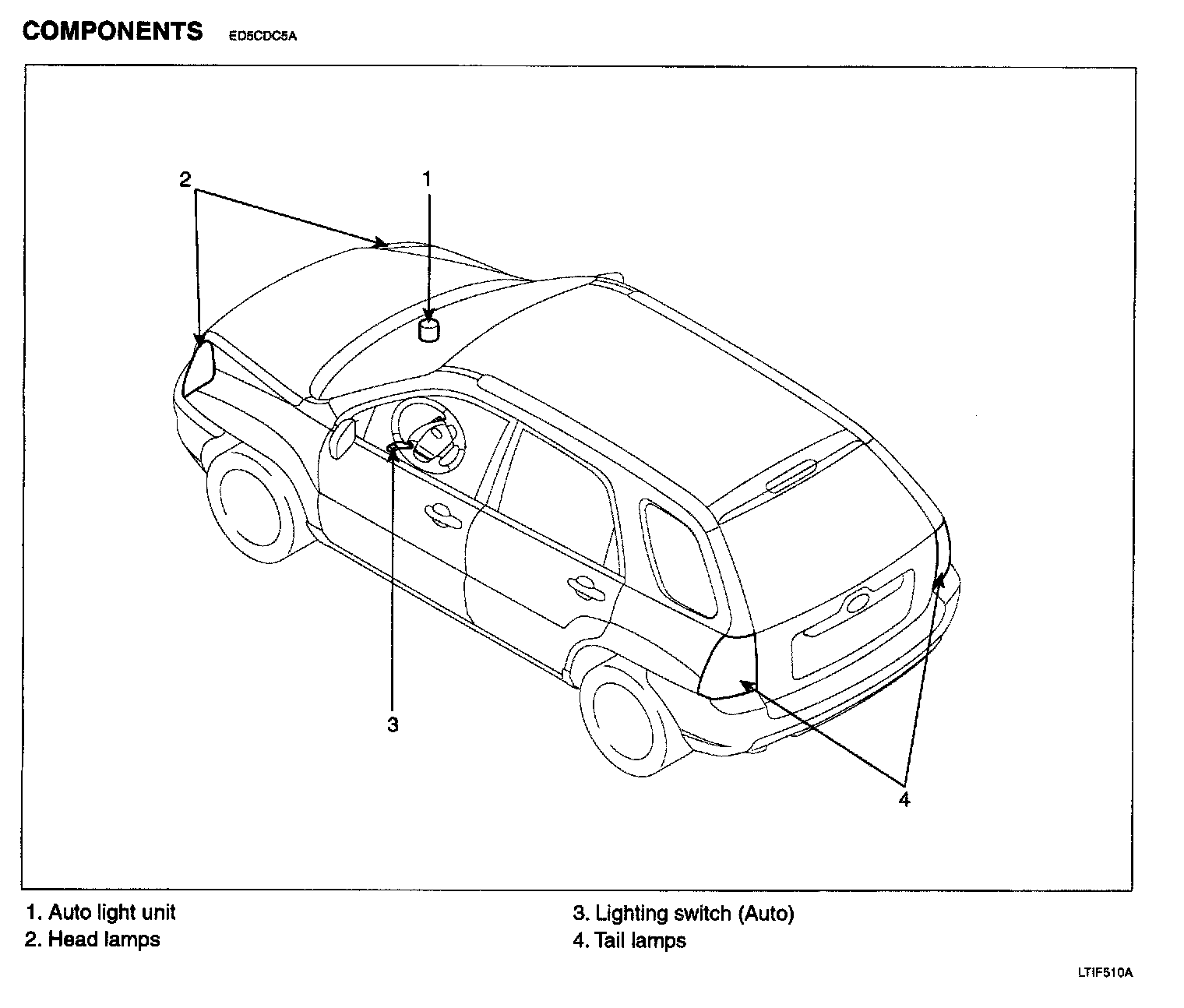 COMPONENTS ED5CDC5A

2

1

3

4

1. Auto light unit
2. Head lamps

3. Lighting switch (Auto)
4. Tail lamps

LTIF510A