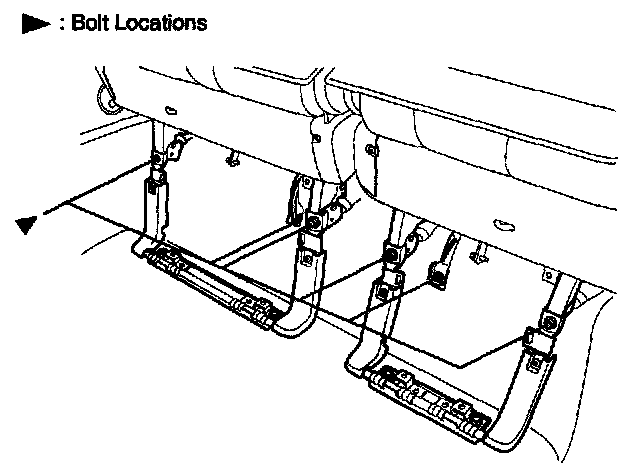 : Bolt Locations