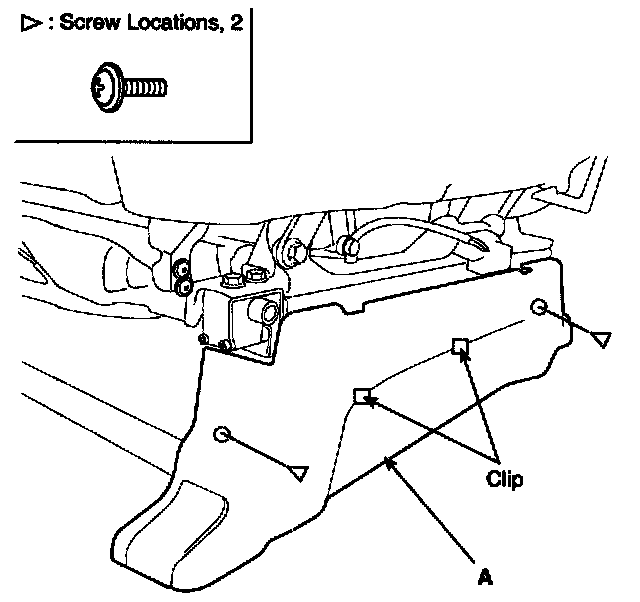 ▷ : Screw Locations, 2

Clip

A