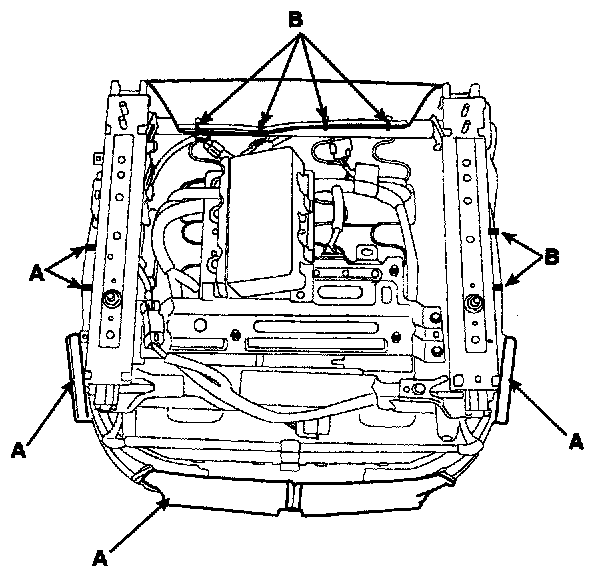 B
A
B
A
A
A