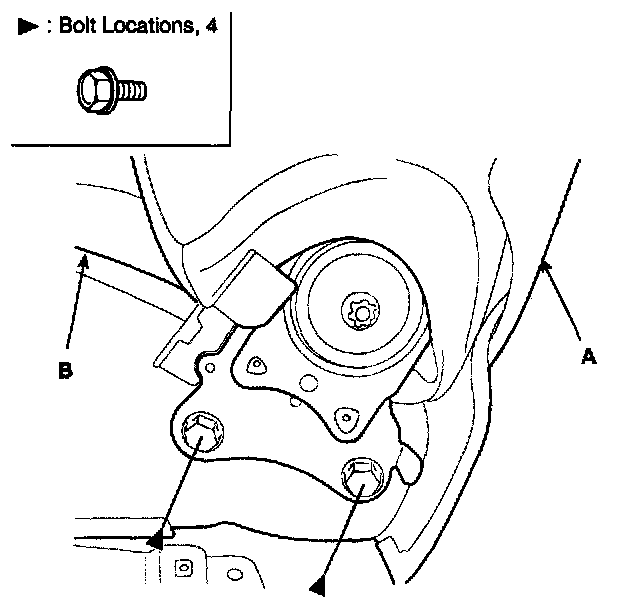 ▶ : Bolt Locations, 4

B

A