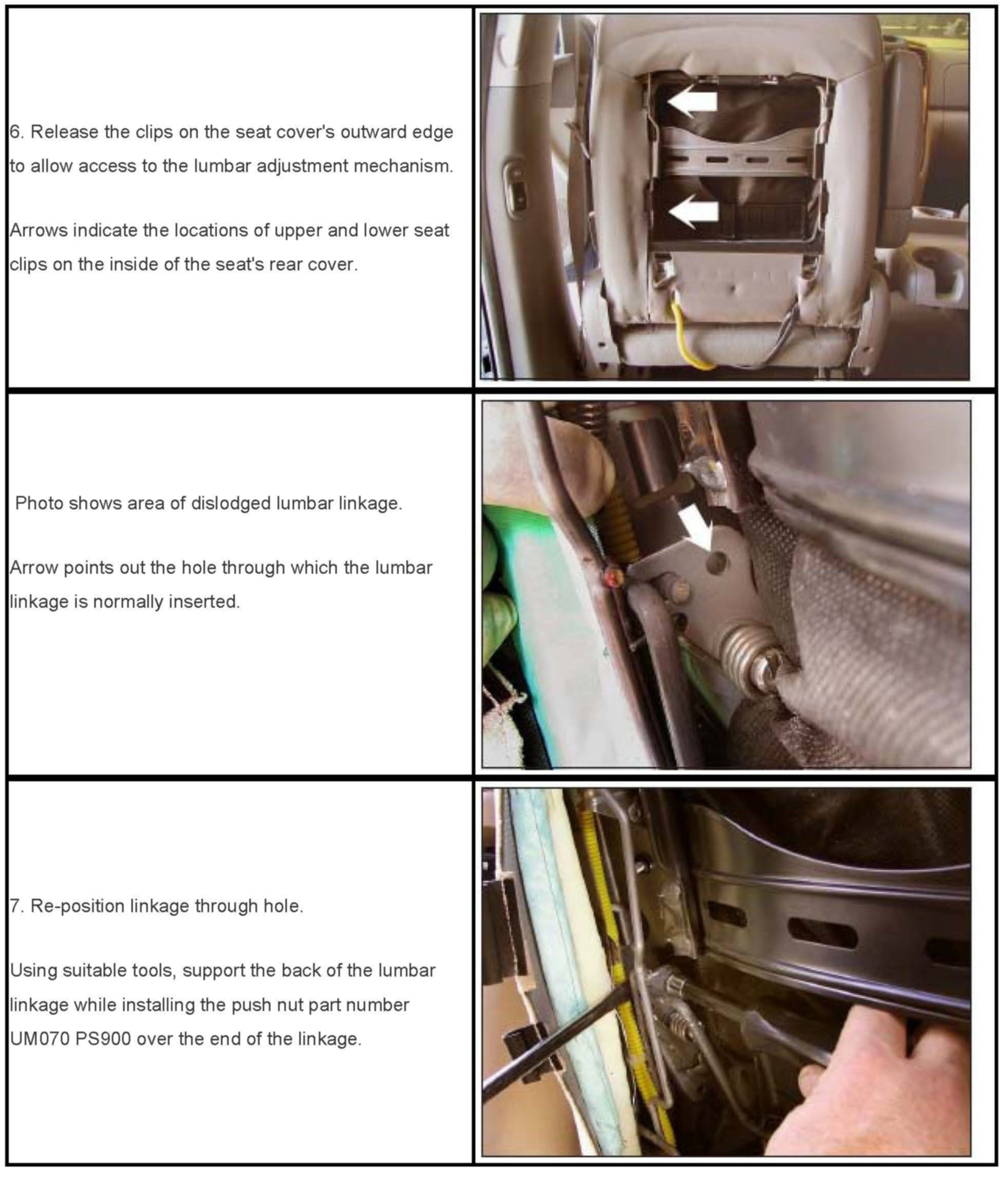 6. Release the clips on the seat cover's outward edge to allow access to the lumbar adjustment mechanism.

Arrows indicate the locations of upper and lower seat clips on the inside of the seat's rear cover.

Photo shows area of dislodged lumbar linkage.

Arrow points out the hole through which the lumbar linkage is normally inserted.

7. Re-position linkage through hole.

Using suitable tools, support the back of the lumbar linkage while installing the push nut part number UM070 PS900 over the end of the linkage.