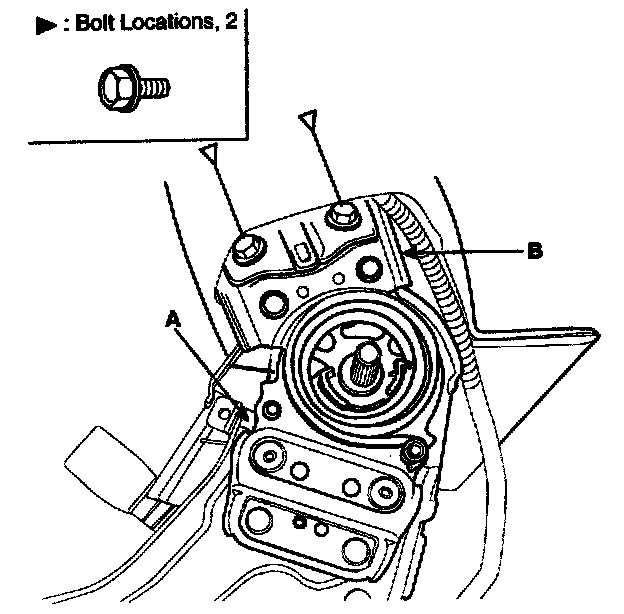 ▶ : Bolt Locations, 2

B

A