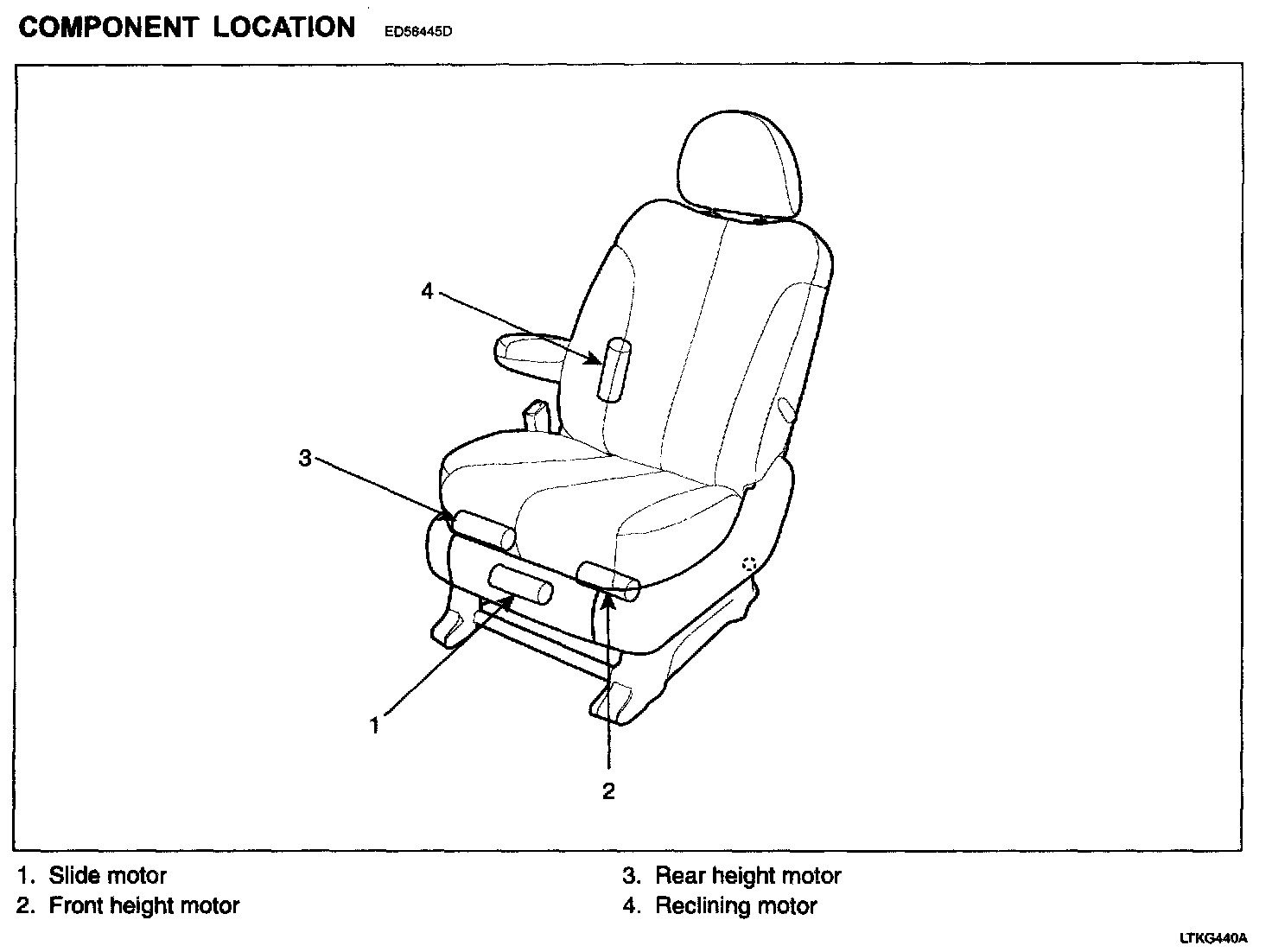 COMPONENT LOCATION ED58445D

4

3

1

2

1. Slide motor
2. Front height motor

3. Rear height motor
4. Reclining motor

LTKG440A