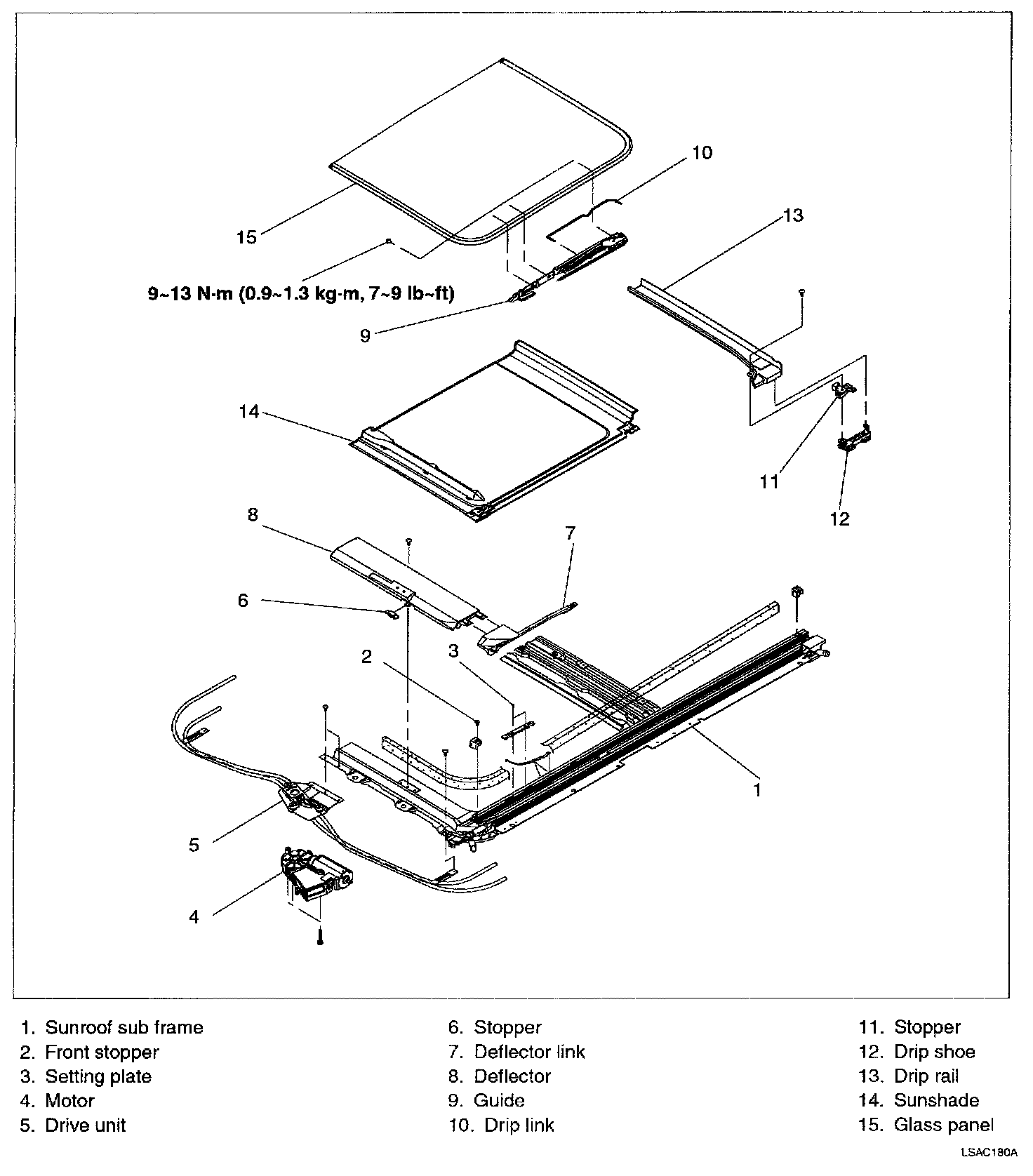 10

13

15

9~13 N·m (0.9~1.3 kg·m, 7~9 lb~ft)

9

14

11

12

8

7

6

2

3

1

5

4

1. Sunroof sub frame
2. Front stopper
3. Setting plate
4. Motor
5. Drive unit

6. Stopper
7. Deflector link
8. Deflector
9. Guide
10. Drip link

11. Stopper
12. Drip shoe
13. Drip rail
14. Sunshade
15. Glass panel

LSAC180A