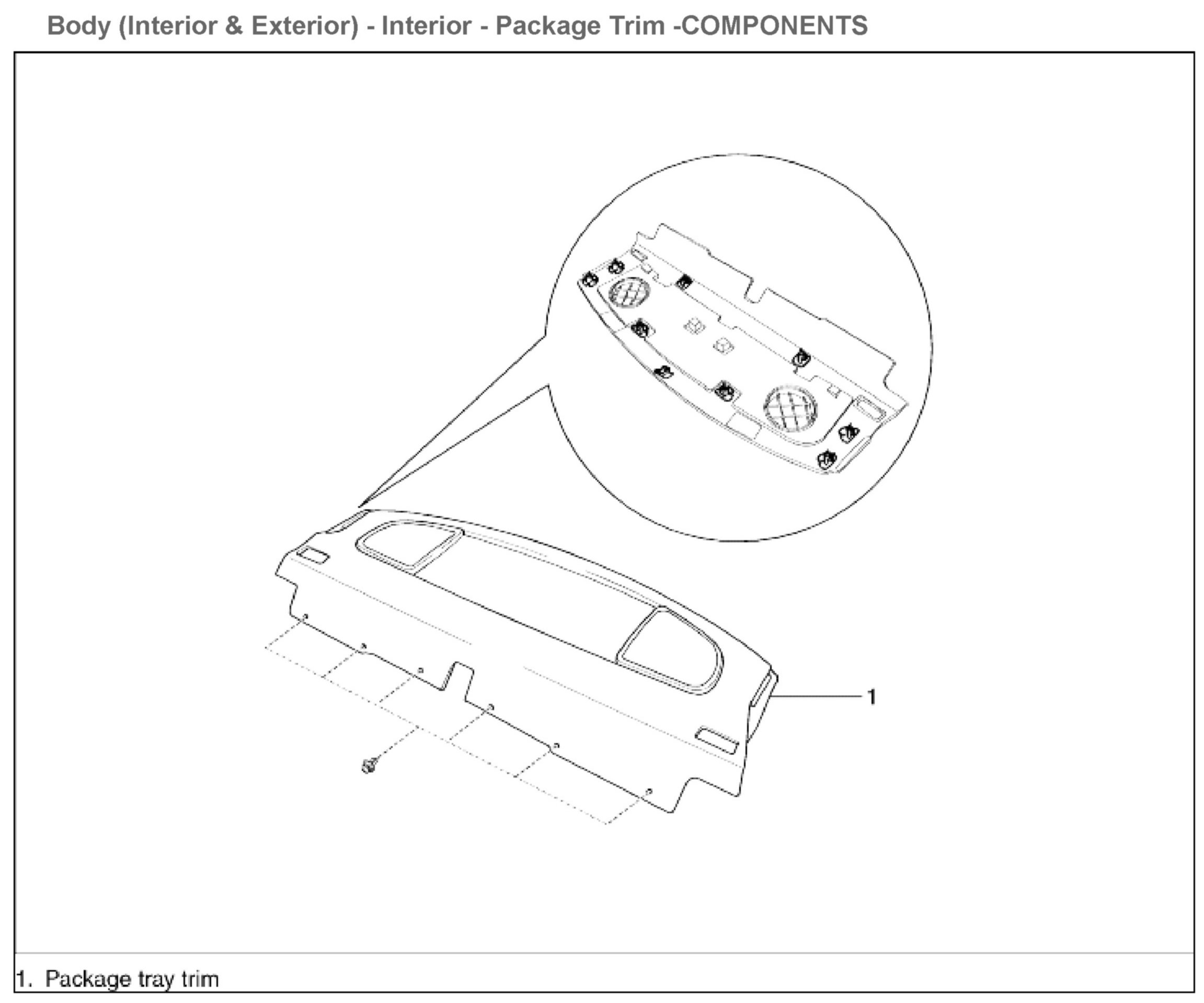 Body (Interior & Exterior) - Interior - Package Trim -COMPONENTS

1

1. Package tray trim