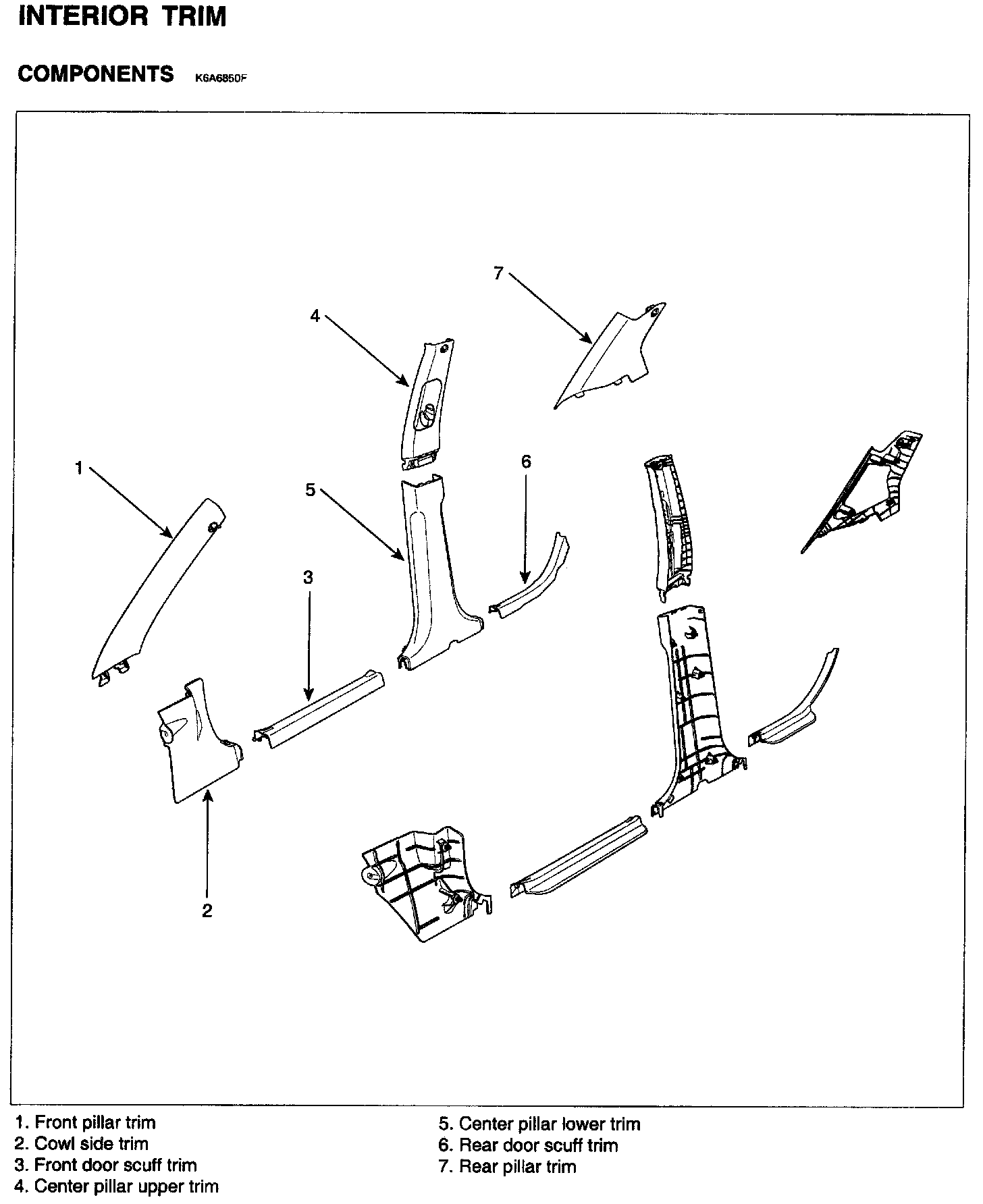 INTERIOR TRIM

COMPONENTS K6A6850F

7

4

1

6

5

3

2

1. Front pillar trim
2. Cowl side trim
3. Front door scuff trim
4. Center pillar upper trim

5. Center pillar lower trim
6. Rear door scuff trim
7. Rear pillar trim