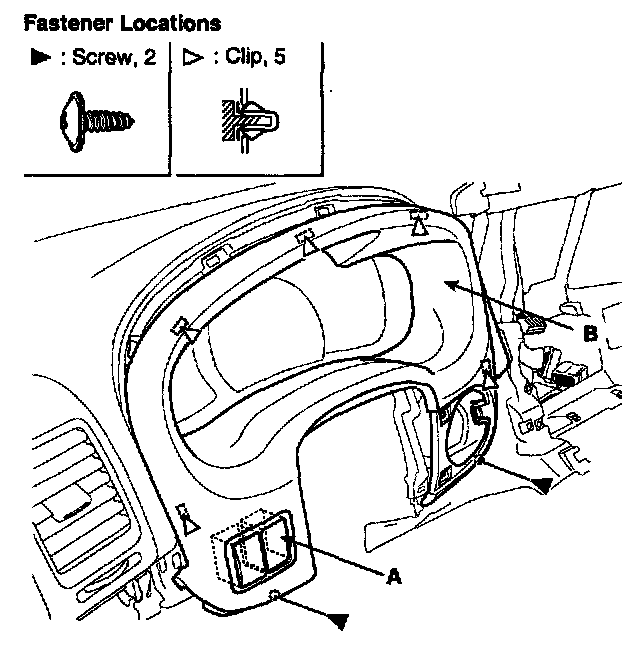 Fastener Locations

▶ : Screw, 2

▷ : Clip, 5

B

A