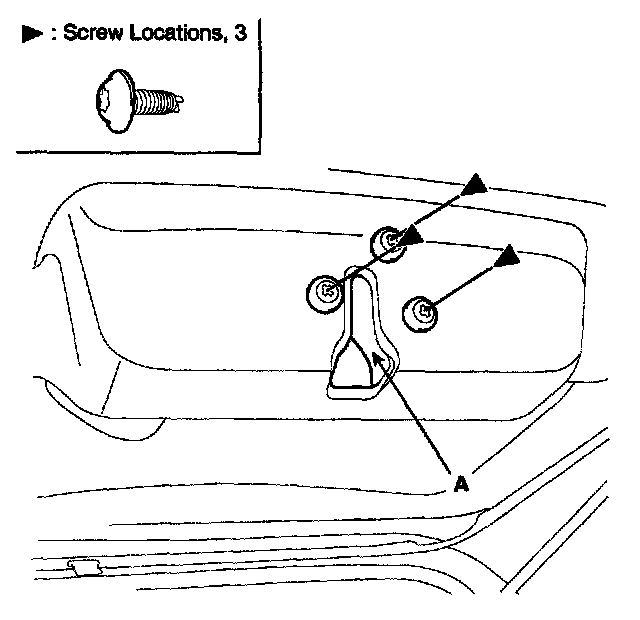 ▶ : Screw Locations, 3

A