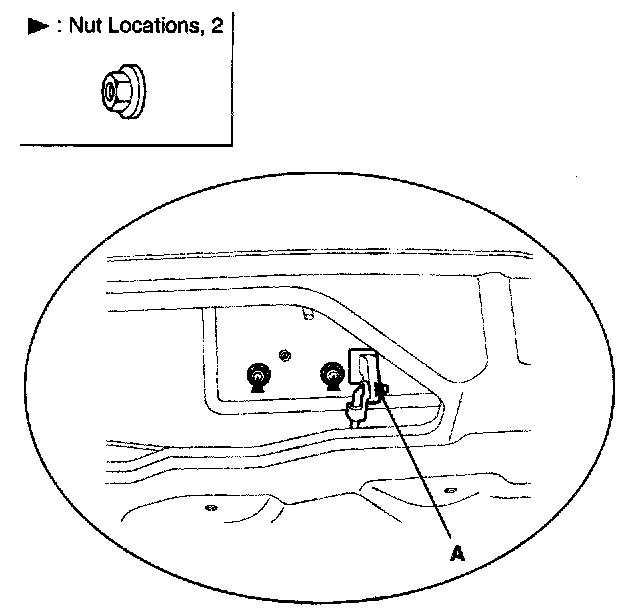 ▶ : Nut Locations, 2

A