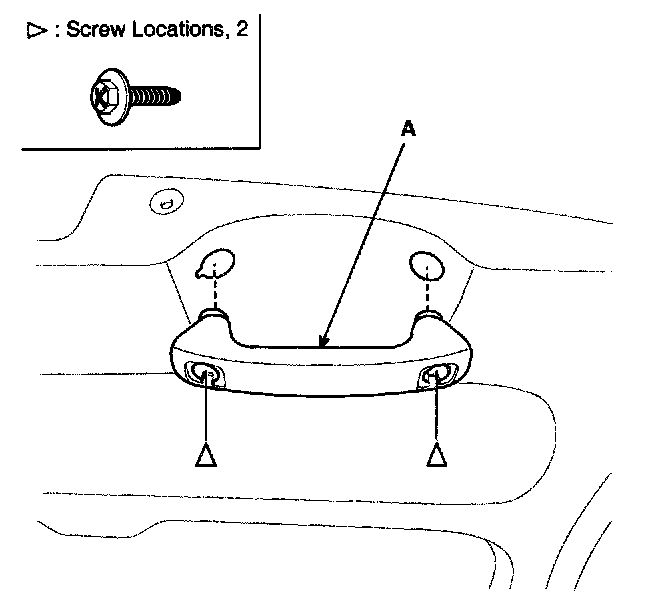 ▷ : Screw Locations, 2

A