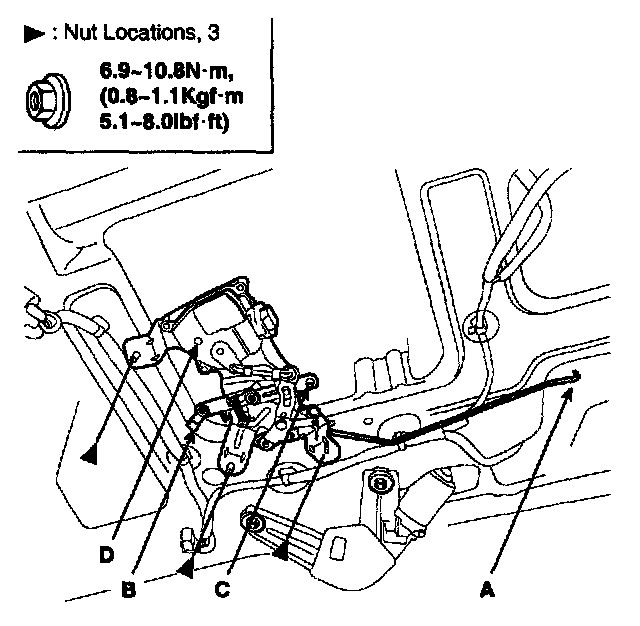 ▶ : Nut Locations, 3

6.9~10.8N·m, (0.8~1.1Kgf·m 5.1~8.0lbf·ft)

D
B
C
A