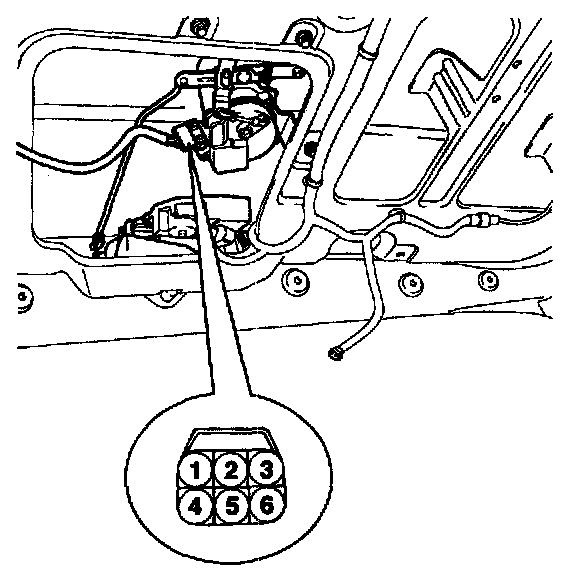 1 2 3
4 5 6